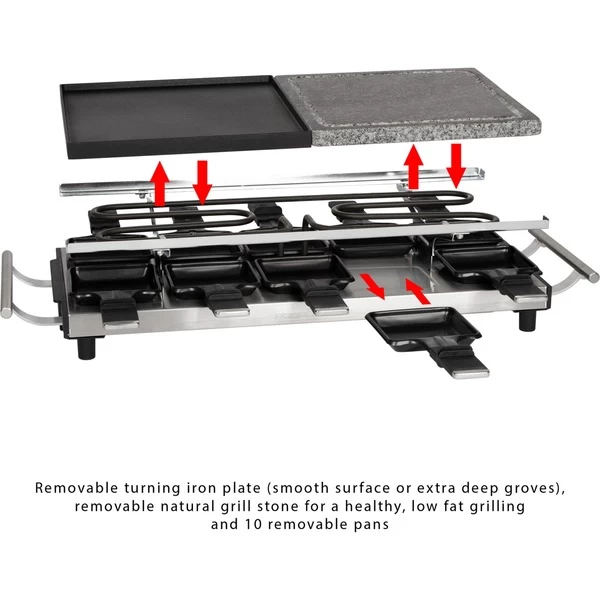 Removable turning iron plate (smooth surface or extra deep groves), removable natural grill stone for a healthy, low fat grilling and 10 removable pans